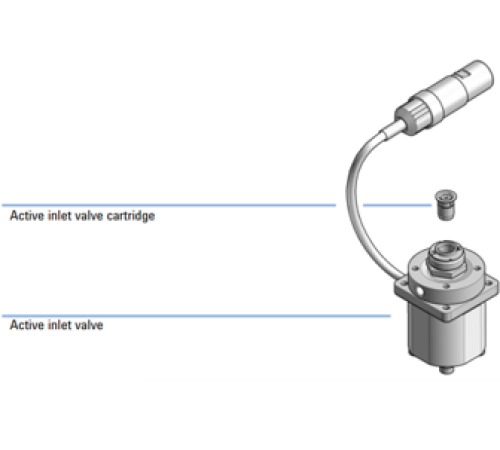 Active inlet valve cartridge

Active inlet valve